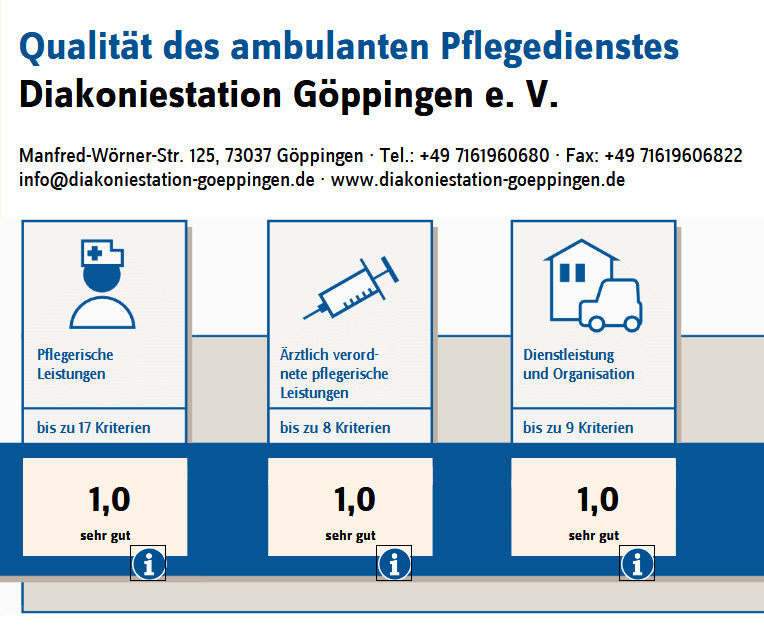 Qualität des ambulanten Pflegedienstes
Diakoniestation Göppingen e. V.

Manfred-Wörner-Str. 125, 73037 Göppingen · Tel.: +49 7161960680 · Fax: +49 71619606822
info@diakoniestation-goeppingen.de · www.diakoniestation-goeppingen.de

Pflegerische Leistungen

bis zu 17 Kriterien

1,0
sehr gut

i

Ärztlich verordnete pflegerische Leistungen

bis zu 8 Kriterien

1,0
sehr gut

i

Dienstleistung und Organisation

bis zu 9 Kriterien

1,0
sehr gut

i